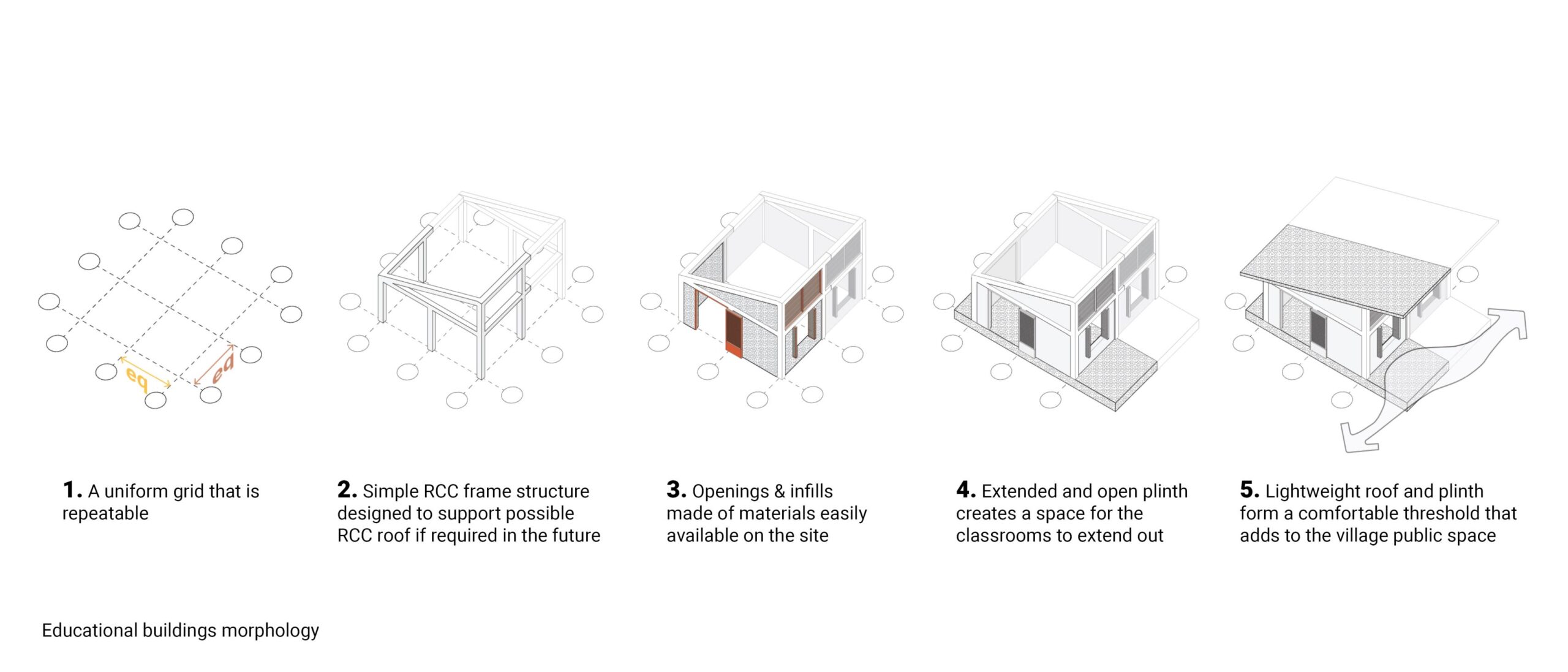 eq
eq

1. A uniform grid that is repeatable

2. Simple RCC frame structure designed to support possible RCC roof if required in the future

3. Openings & infills made of materials easily available on the site

4. Extended and open plinth creates a space for the classrooms to extend out

5. Lightweight roof and plinth form a comfortable threshold that adds to the village public space

Educational buildings morphology