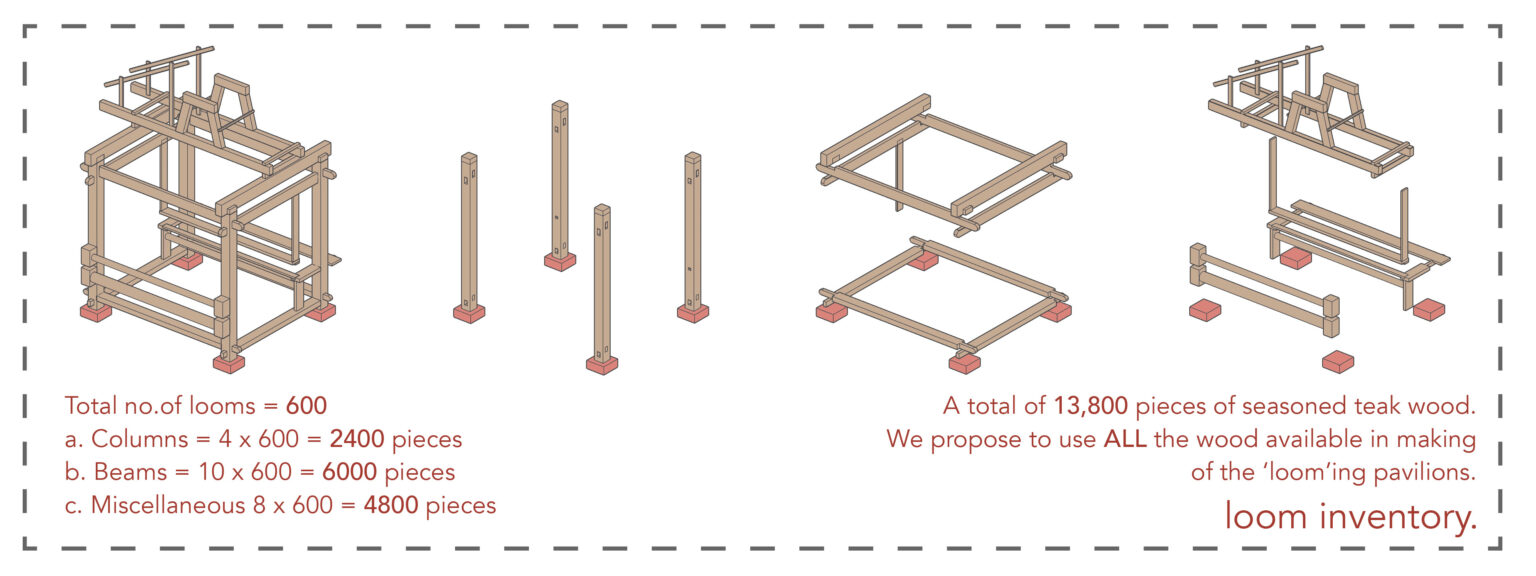 Total no.of looms = 600
a. Columns = 4 x 600 = 2400 pieces
b. Beams = 10 x 600 = 6000 pieces
c. Miscellaneous 8 x 600 = 4800 pieces

A total of 13,800 pieces of seasoned teak wood.
We propose to use ALL the wood available in making of the 'loom'ing pavilions.

loom inventory.