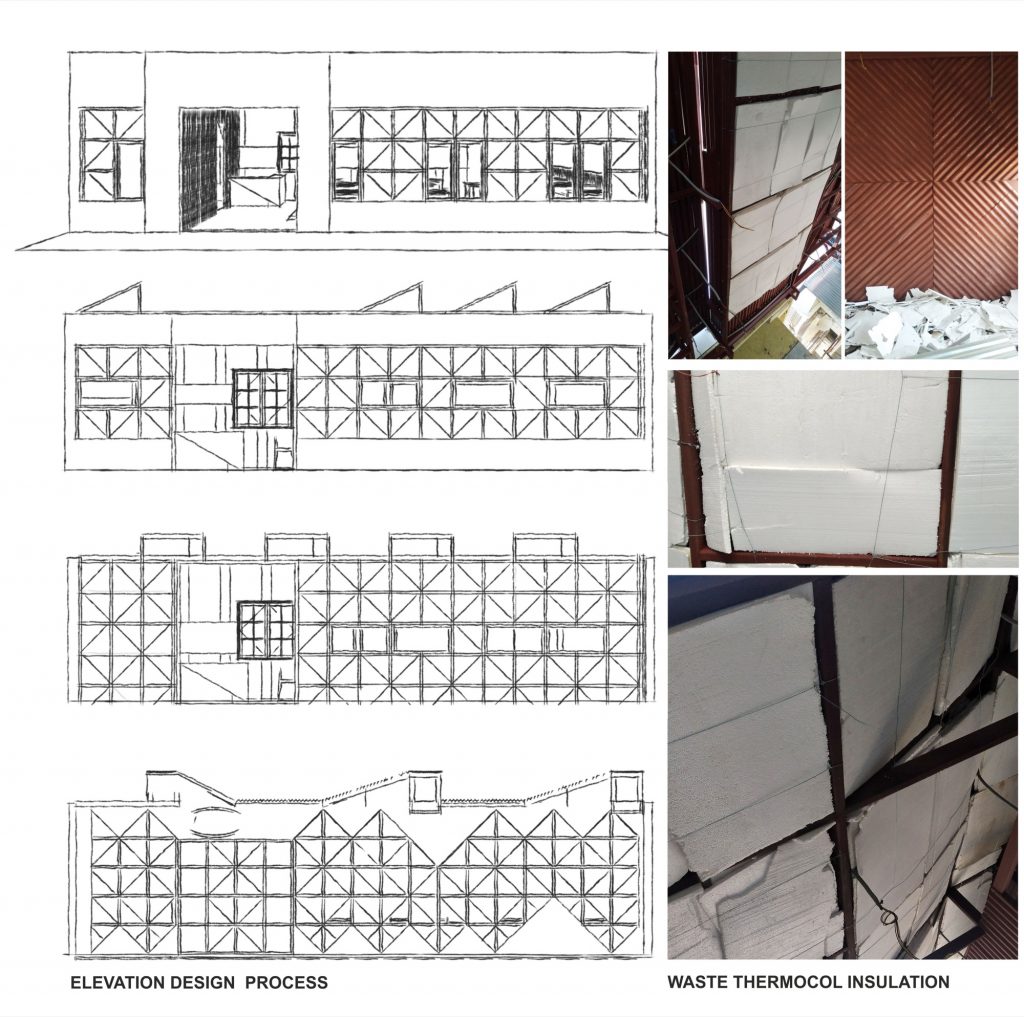 ELEVATION DESIGN PROCESS

WASTE THERMOCOL INSULATION