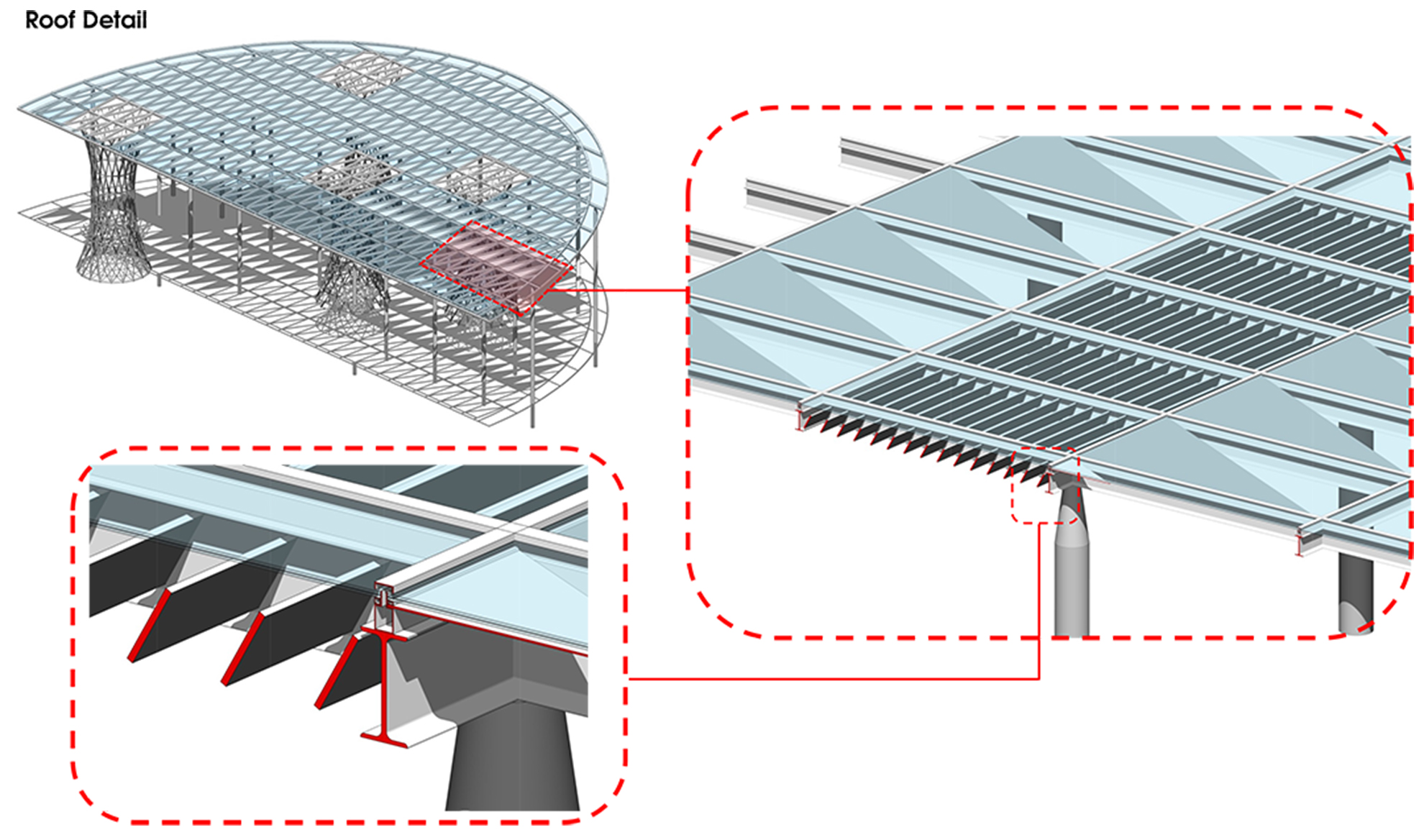 Roof Detail