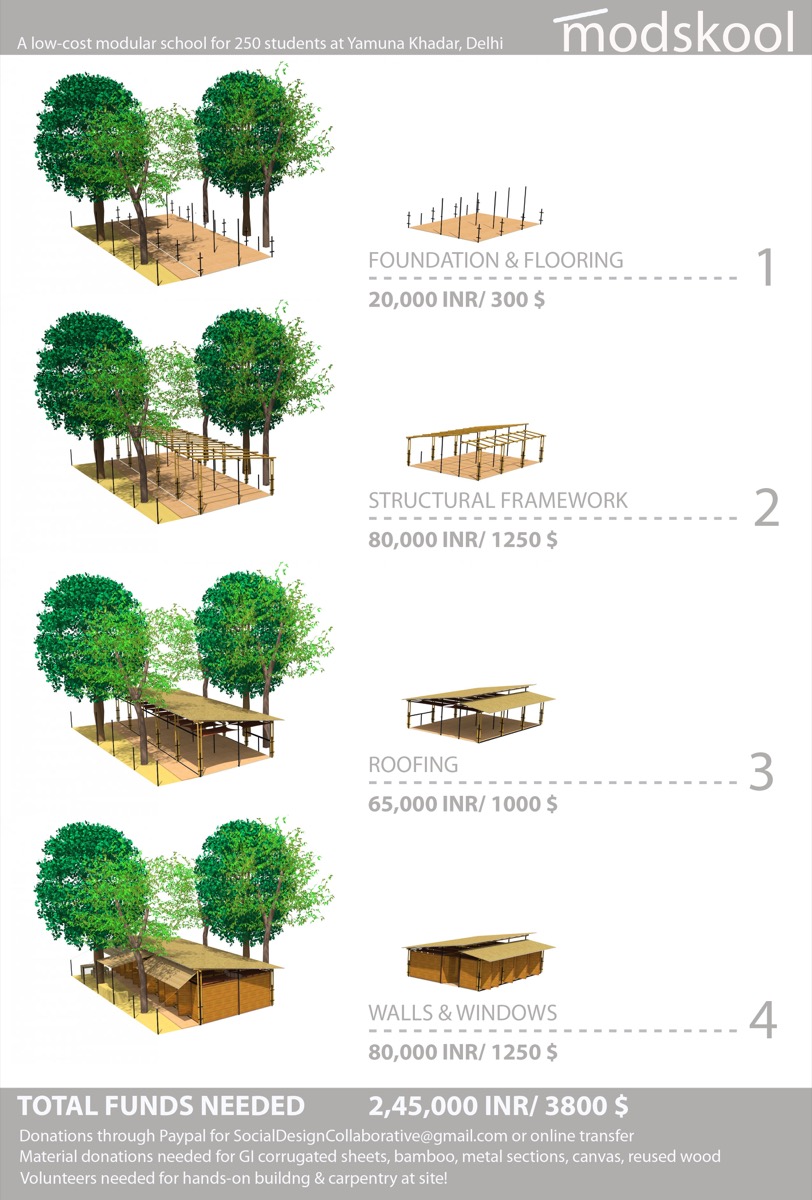 A low-cost modular school for 250 students at Yamuna Khadar, Delhi

modskool

FOUNDATION & FLOORING
1
20,000 INR/ 300 $

STRUCTURAL FRAMEWORK
2
80,000 INR/ 1250 $

ROOFING
3
65,000 INR/ 1000 $

WALLS & WINDOWS
4
80,000 INR/ 1250 $

TOTAL FUNDS NEEDED 2,45,000 INR/ 3800 $

Donations through Paypal for SocialDesignCollaborative@gmail.com or online transfer
Material donations needed for GI corrugated sheets, bamboo, metal sections, canvas, reused wood
Volunteers needed for hands-on buildng & carpentry at site!